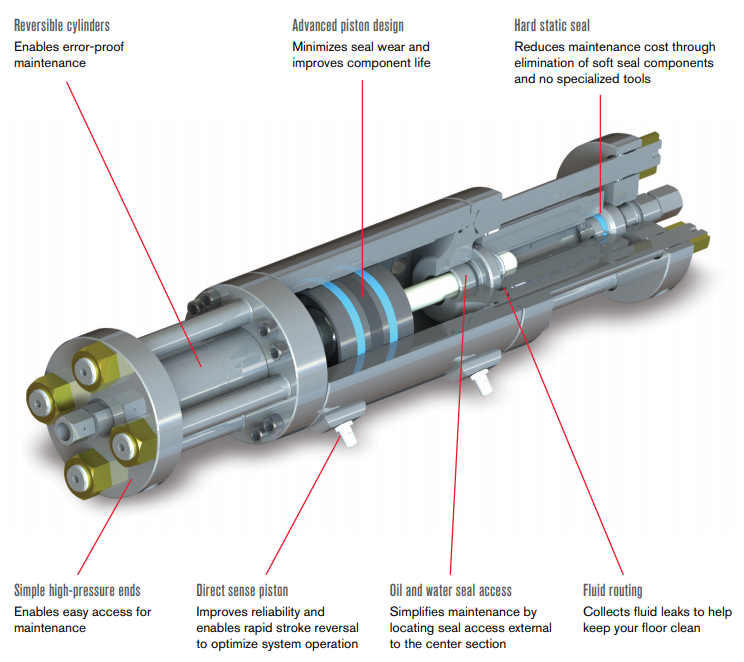 Reversible cylinders
Enables error-proof maintenance

Advanced piston design
Minimizes seal wear and improves component life

Hard static seal
Reduces maintenance cost through elimination of soft seal components and no specialized tools

Simple high-pressure ends
Enables easy access for maintenance

Direct sense piston
Improves reliability and enables rapid stroke reversal to optimize system operation

Oil and water seal access
Simplifies maintenance by locating seal access external to the center section

Fluid routing
Collects fluid leaks to help keep your floor clean